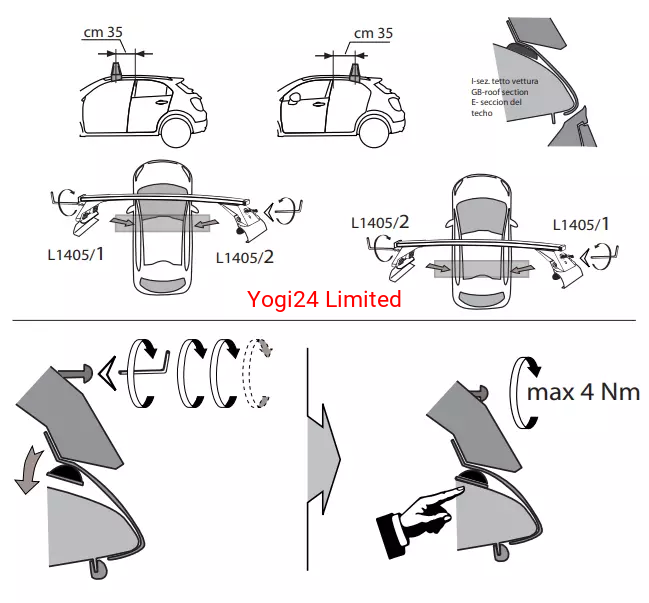 cm 35

cm 35

I-sez. tetto vettura
GB-roof section
E- seccion del techo

L1405/1

L1405/2

L1405/2

L1405/1

Yogi24 Limited

max 4 Nm