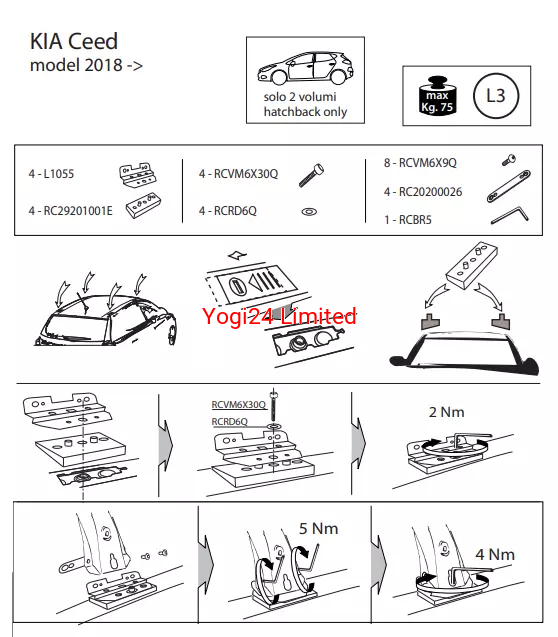 KIA Ceed
model 2018 ->

solo 2 volumi
hatchback only

max
Kg. 75

L3

4 - L1055
4 - RC29201001E
4 - RCVM6X30Q
4 - RCRD6Q
8 - RCVM6X9Q
4 - RC20200026
1 - RCBR5

Yogi24 Limited

RCVM6X30Q
RCRD6Q

2 Nm

5 Nm

4 Nm