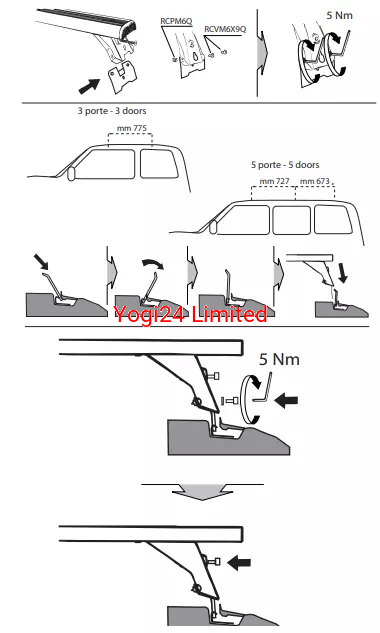 RCPM6Q
RCVM6X9Q
5 Nm

3 porte - 3 doors
mm 775

5 porte - 5 doors
mm 727
mm 673

Yogi24 Limited

5 Nm