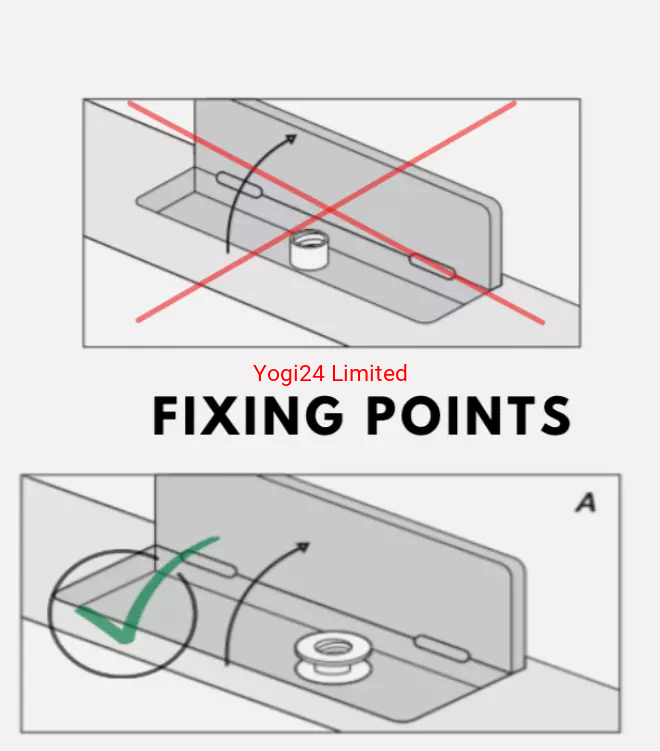 Yogi24 Limited

FIXING POINTS

A