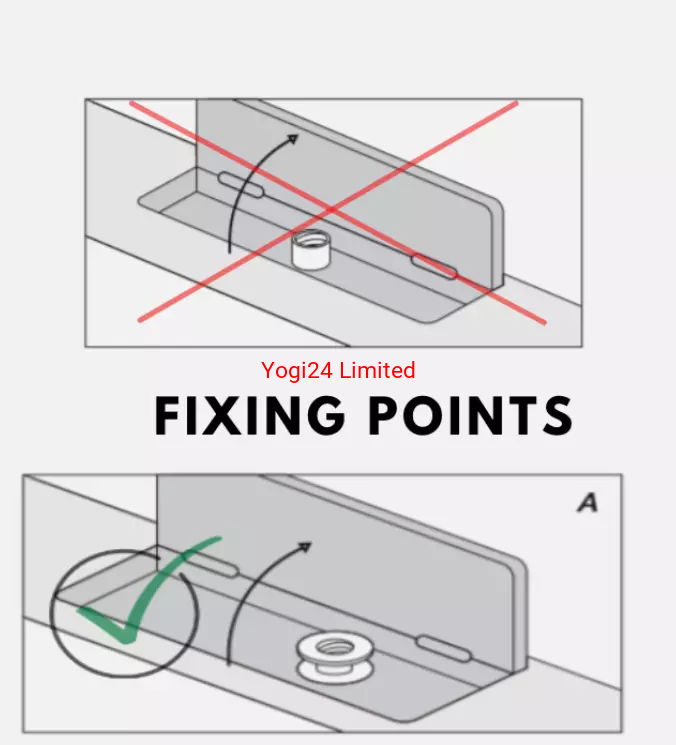 Yogi24 Limited
FIXING POINTS

A