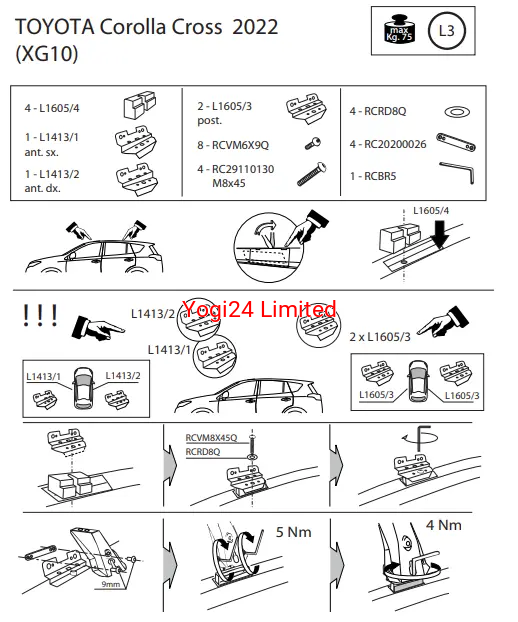 TOYOTA Corolla Cross 2022
(XG10)

max
Kg. 75

L3

4 - L1605/4

1 - L1413/1
ant. sx.

1 - L1413/2
ant. dx.

2 - L1605/3
post.

8 - RCVM6X9Q

4 - RC29110130
M8x45

4 - RCRD8Q

4 - RC20200026

1 - RCBR5

L1605/4

!!!

L1413/2

Yogi24 Limited

L1413/1

2 x L1605/3

L1413/1

L1413/2

L1605/3

L1605/3

RCVM8X45Q

RCRD8Q

9mm

5 Nm

4 Nm