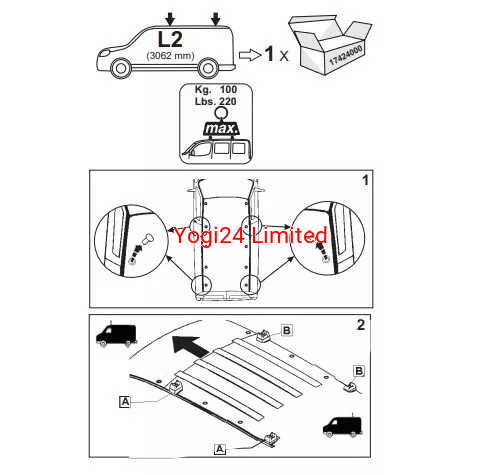 L2
(3062 mm)
1 x
17424000

Kg. 100
Lbs. 220
max.

1

Yogi24 Limited

2
B
B
A
A