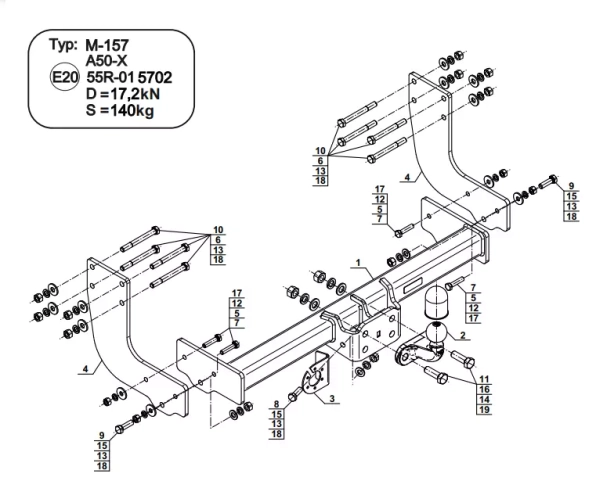 Typ: M-157
A50-X
E20 55R-01 5702
D =17,2kN
S =140kg

10
6
13
18

4

17
12
5
7

9
15
13
18

10
6
13
18

1

7
5
12
17

17
12
5
7

2

4

11
16
14
19

8
15
13
18

3

9
15
13
18