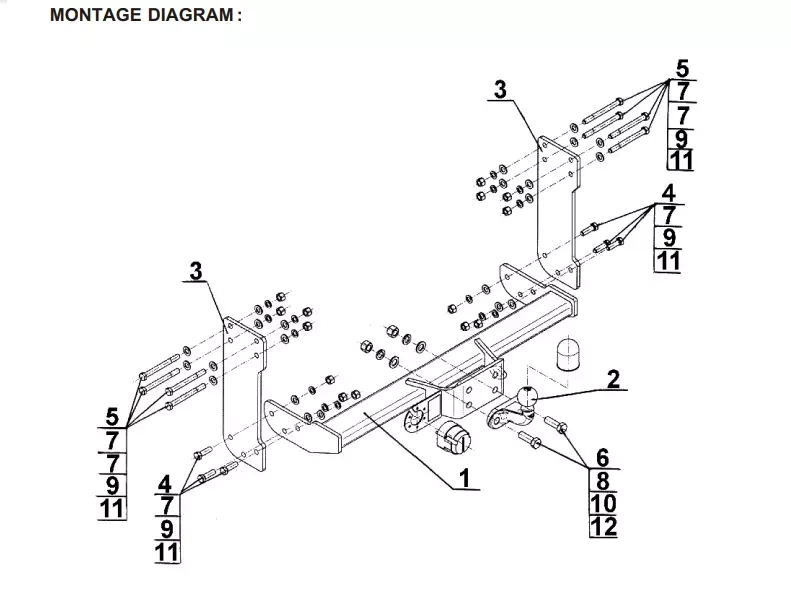 MONTAGE DIAGRAM :

3

5
7
7
9
11

4
7
9
11

3

2

5
7
7
9
11

4
7
9
11

1

6
8
10
12