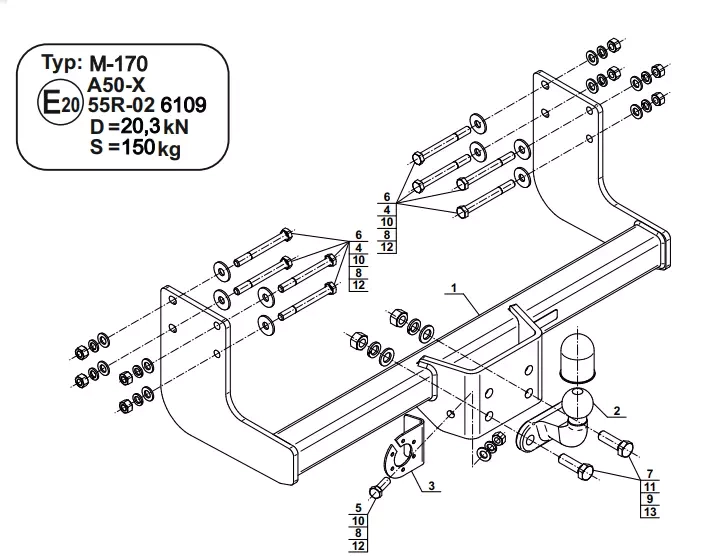 Typ: M-170
A50-X
E20 55R-02 6109
D =20,3 kN
S =150 kg

6
4
10
8
12

6
4
10
8
12

1

2

3

5
10
8
12

7
11
9
13