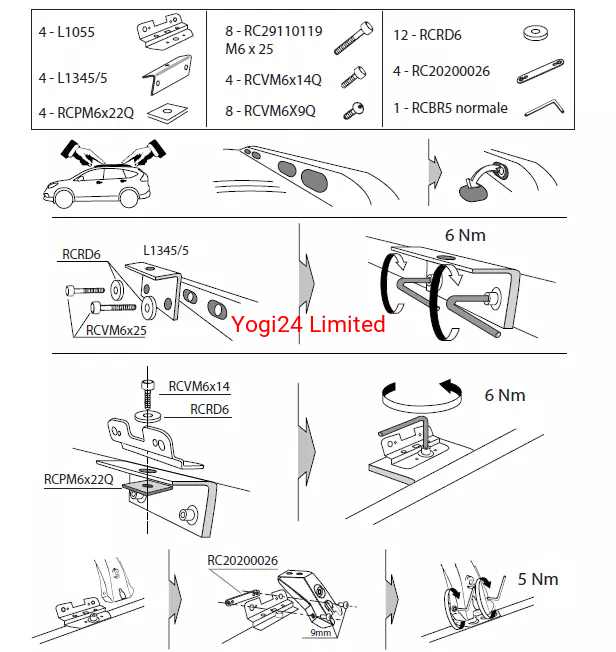 4 - L1055

4 - L1345/5

4 - RCPM6x22Q

8 - RC29110119
M6 x 25

4 - RCVM6x14Q

8 - RCVM6X9Q

12 - RCRD6

4 - RC20200026

1 - RCBR5 normale

RCRD6

L1345/5

RCVM6x25

6 Nm

Yogi24 Limited

RCVM6x14

RCRD6

RCPM6x22Q

6 Nm

RC20200026

9mm

5 Nm