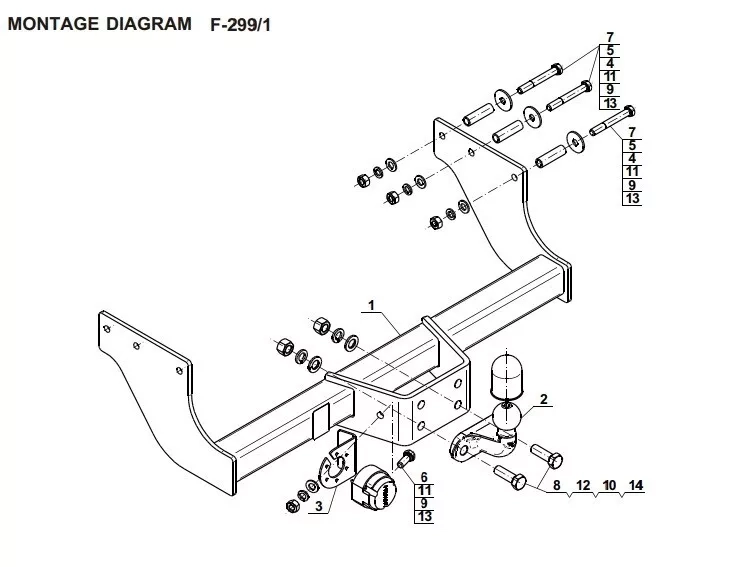 MONTAGE DIAGRAM F-299/1

7
5
4
11
9
13

7
5
4
11
9
13

1

2

3

6
11
9
13

8 12 10 14