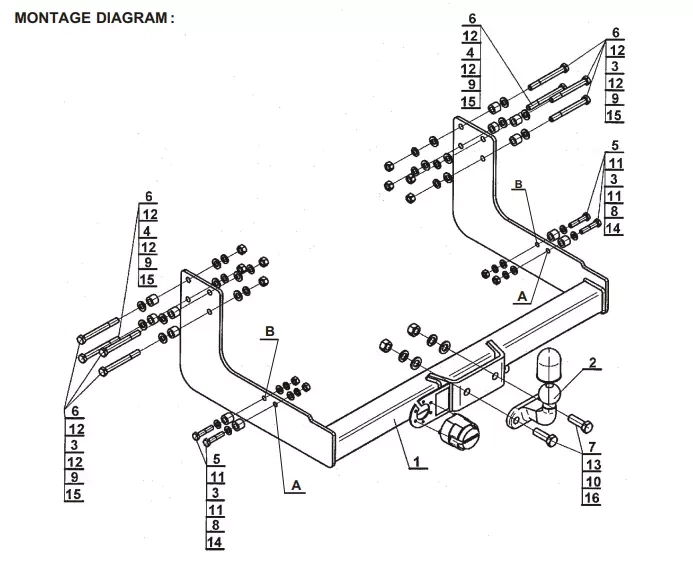 MONTAGE DIAGRAM :

6
12
4
12
9
15

6
12
3
12
9
15

5
11
3
11
8
14

B

A

6
12
4
12
9
15

B

2

6
12
3
12
9
15

5
11
3
11
8
14

A

1

7
13
10
16