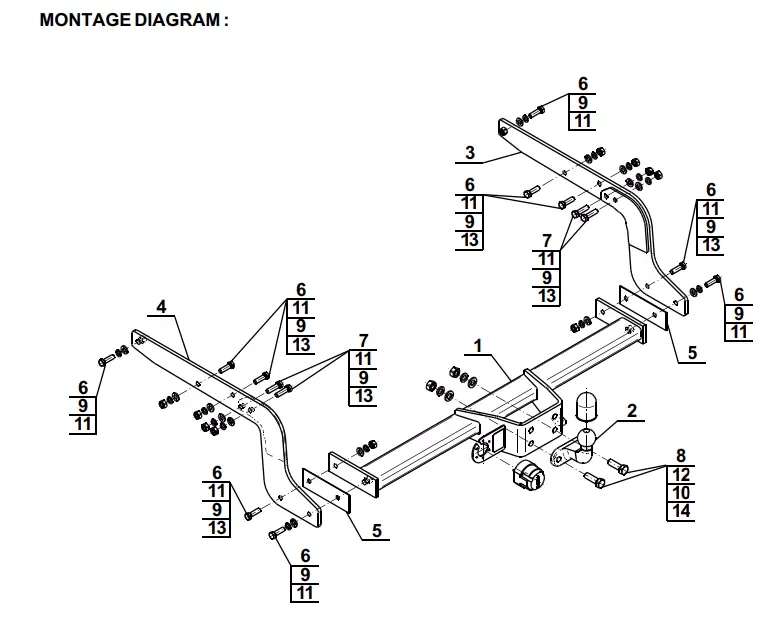 MONTAGE DIAGRAM :

6
9
11

3

6
11
9
13

7
11
9
13

6
11
9
13

6
9
11

5

4

6
11
9
13

7
11
9
13

6
9
11

1

2

8
12
10
14

6
11
9
13

5

6
9
11