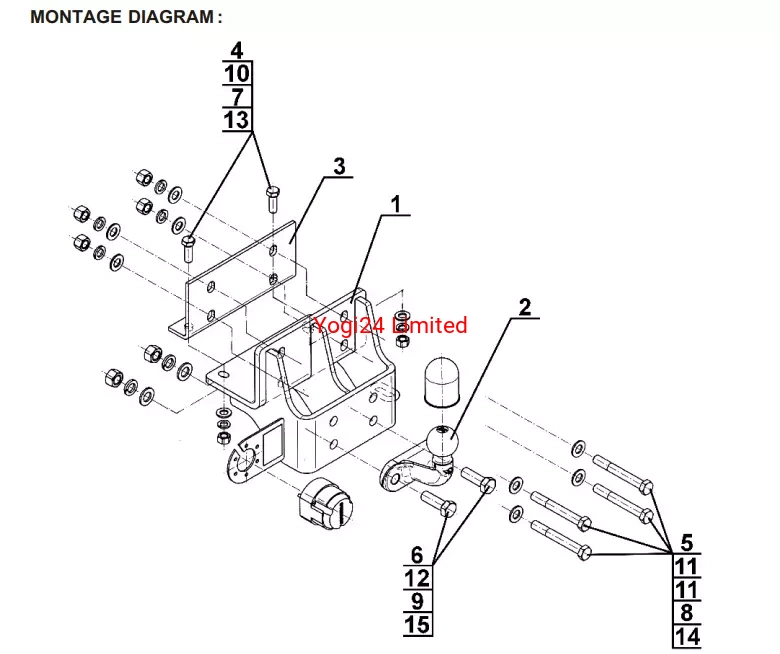 MONTAGE DIAGRAM :

4
10
7
13

3

1

Yogi24 Limited

2

6
12
9
15

5
11
11
8
14