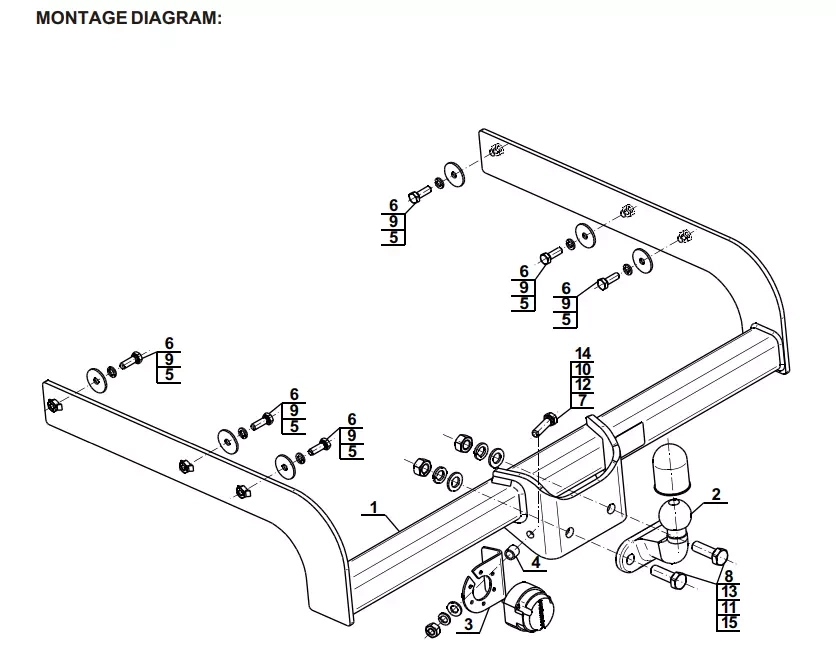 MONTAGE DIAGRAM:

6
9
5

6
9
5

6
9
5

6
9
5

6
9
5

6
9
5

14
10
12
7

1

2

4

3

8
13
11
15