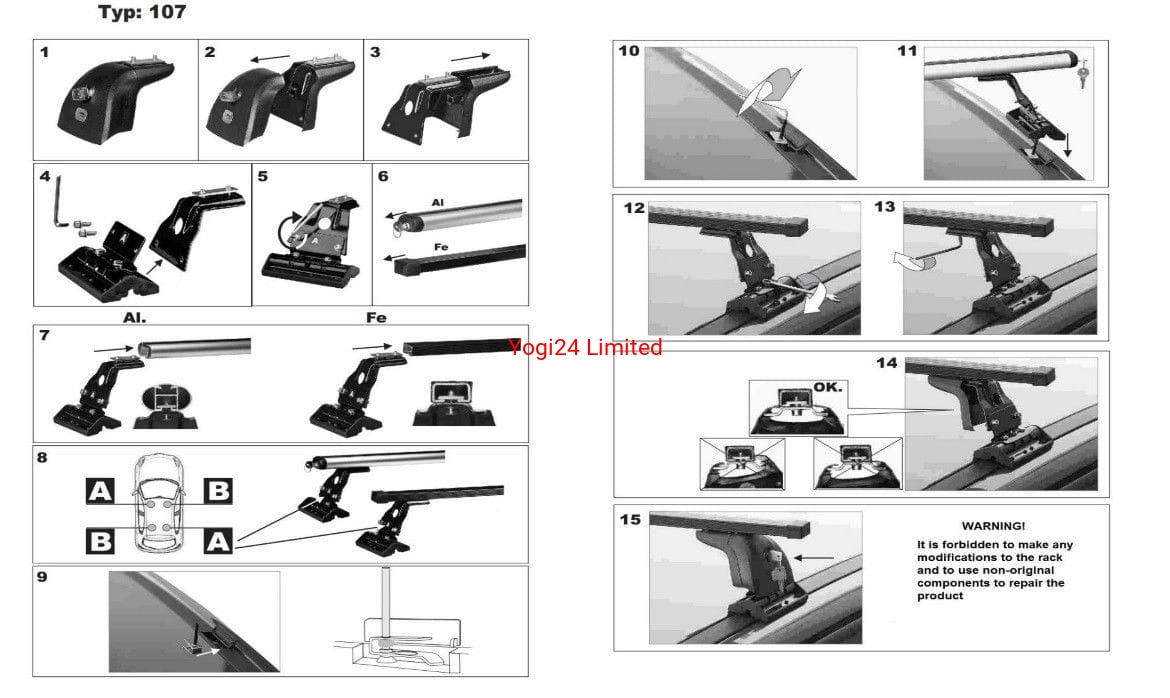 Typ: 107

1

2

3

4

5

A

6

Al

Fe

Al.

Fe

7

Yogi24 Limited

8

A

B

B

A

9

10

11

12

13

14

OK.

15

WARNING!

It is forbidden to make any modifications to the rack and to use non-original components to repair the product