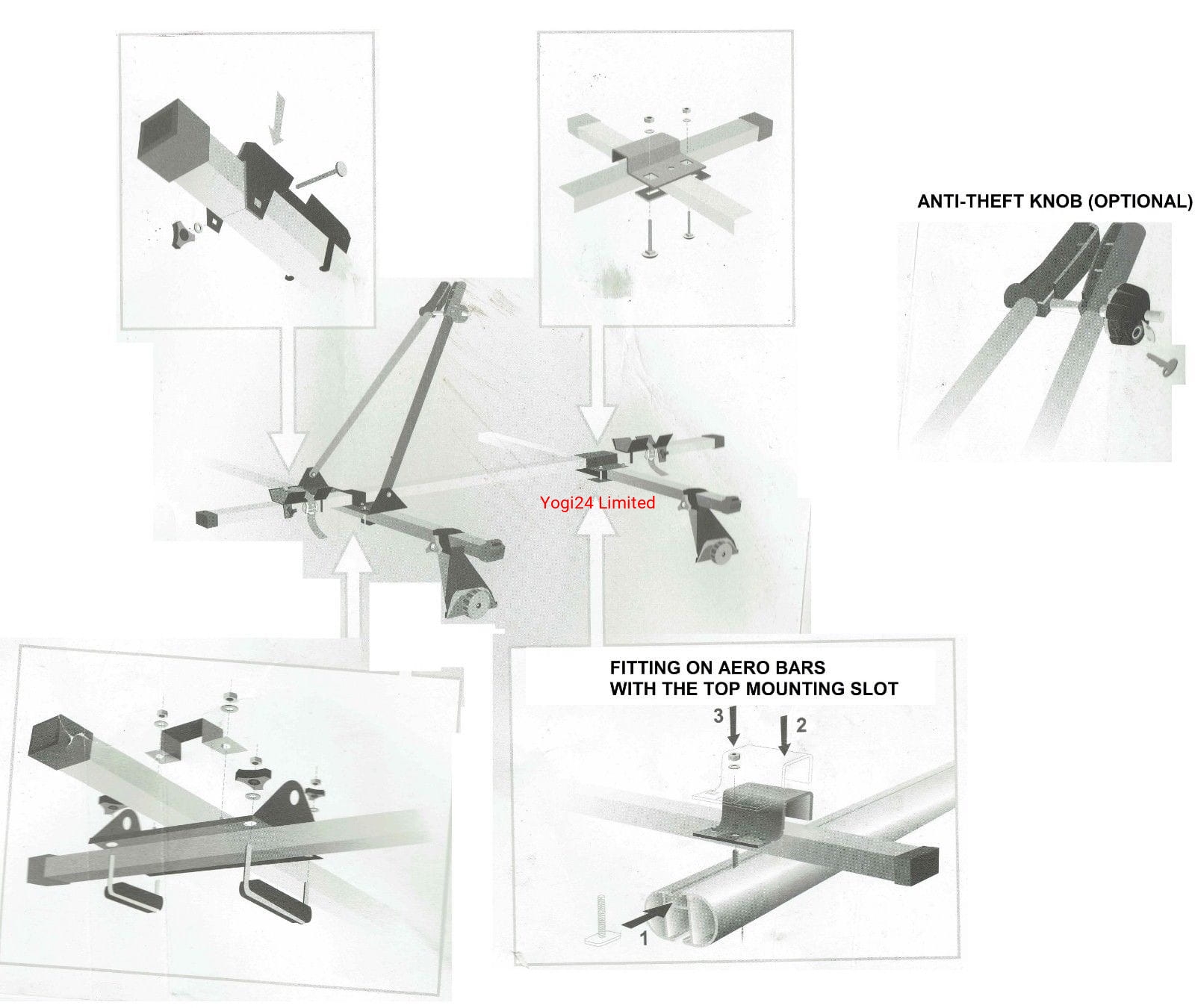 ANTI-THEFT KNOB (OPTIONAL)

Yogi24 Limited

FITTING ON AERO BARS
WITH THE TOP MOUNTING SLOT

3

2

1