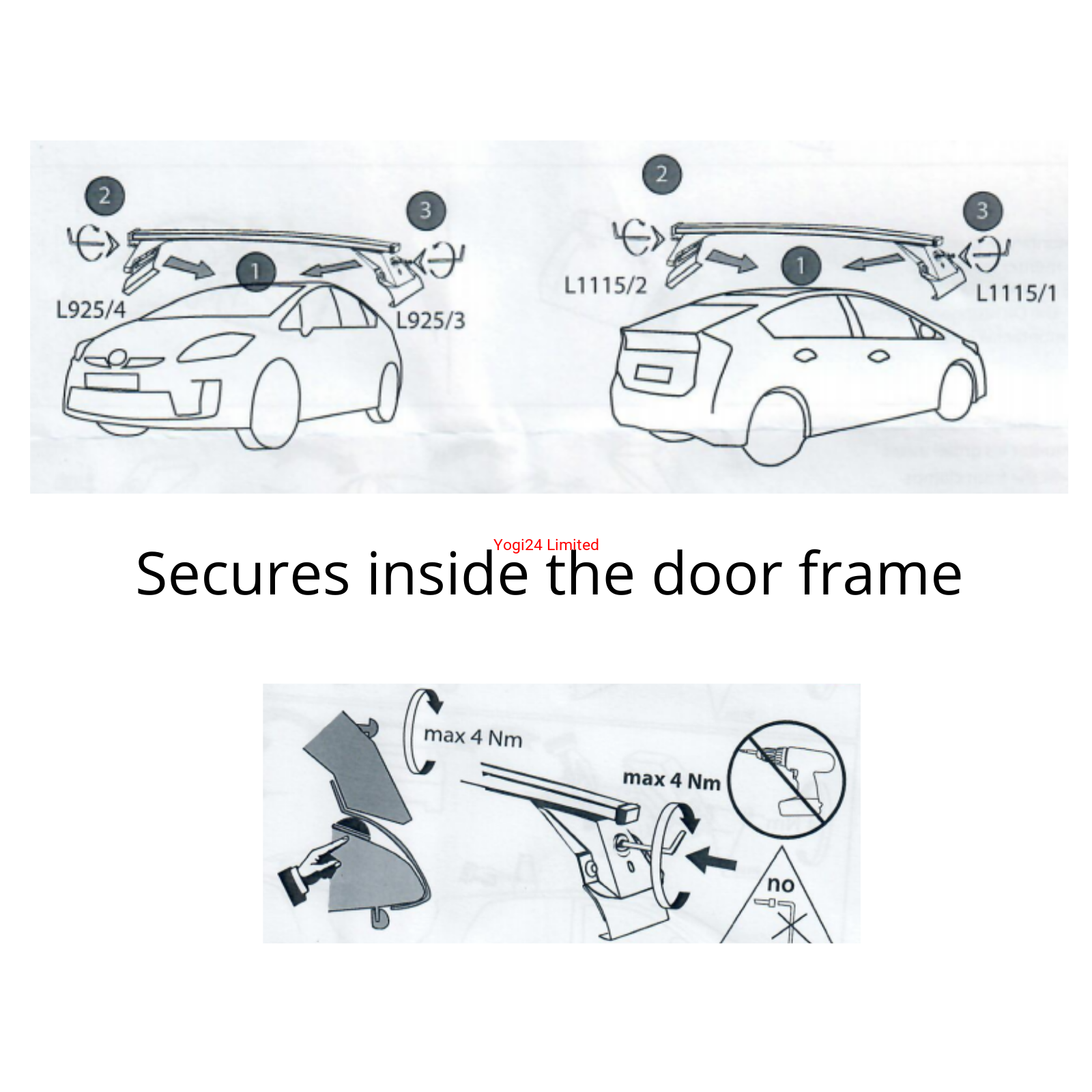 2
3
1
L925/4
L925/3

2
3
1
L1115/2
L1115/1

Yogi24 Limited
Secures inside the door frame

max 4 Nm
max 4 Nm
no